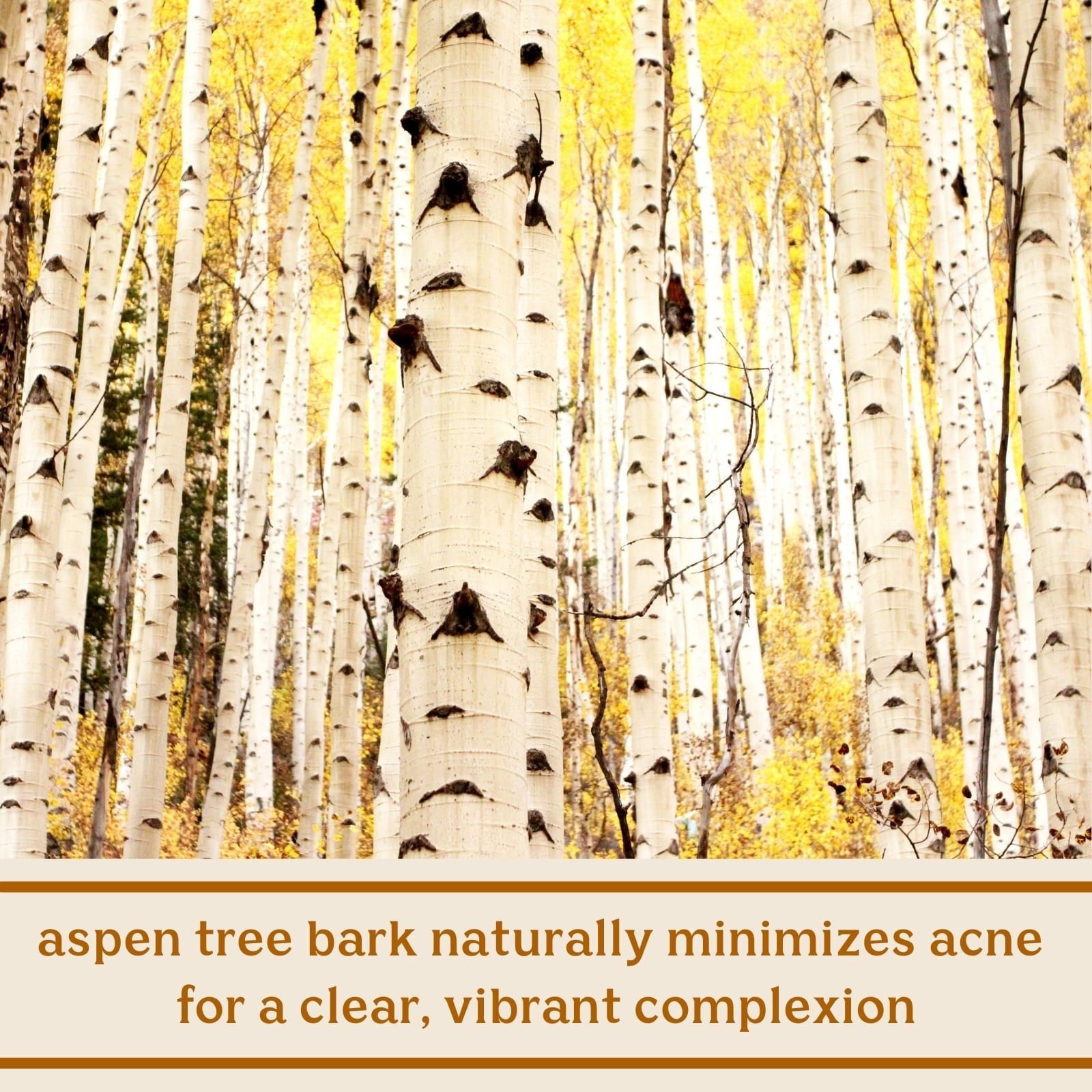 aspen tree bark naturally minimizes acne for a clear, vibrant complexion