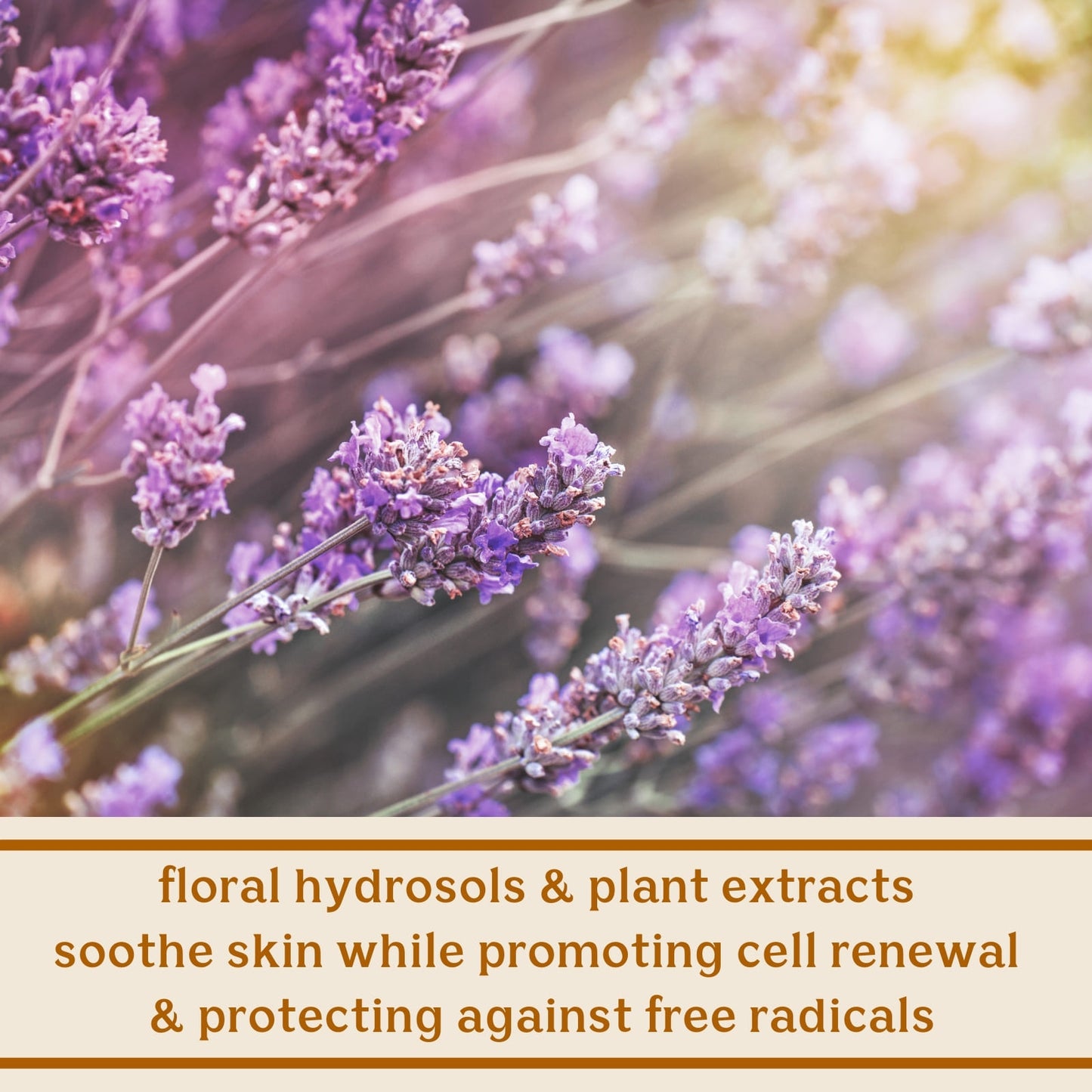 floral hydrosols & plant extracts soothe skin while promoting cell renewal & protecting against free radicals