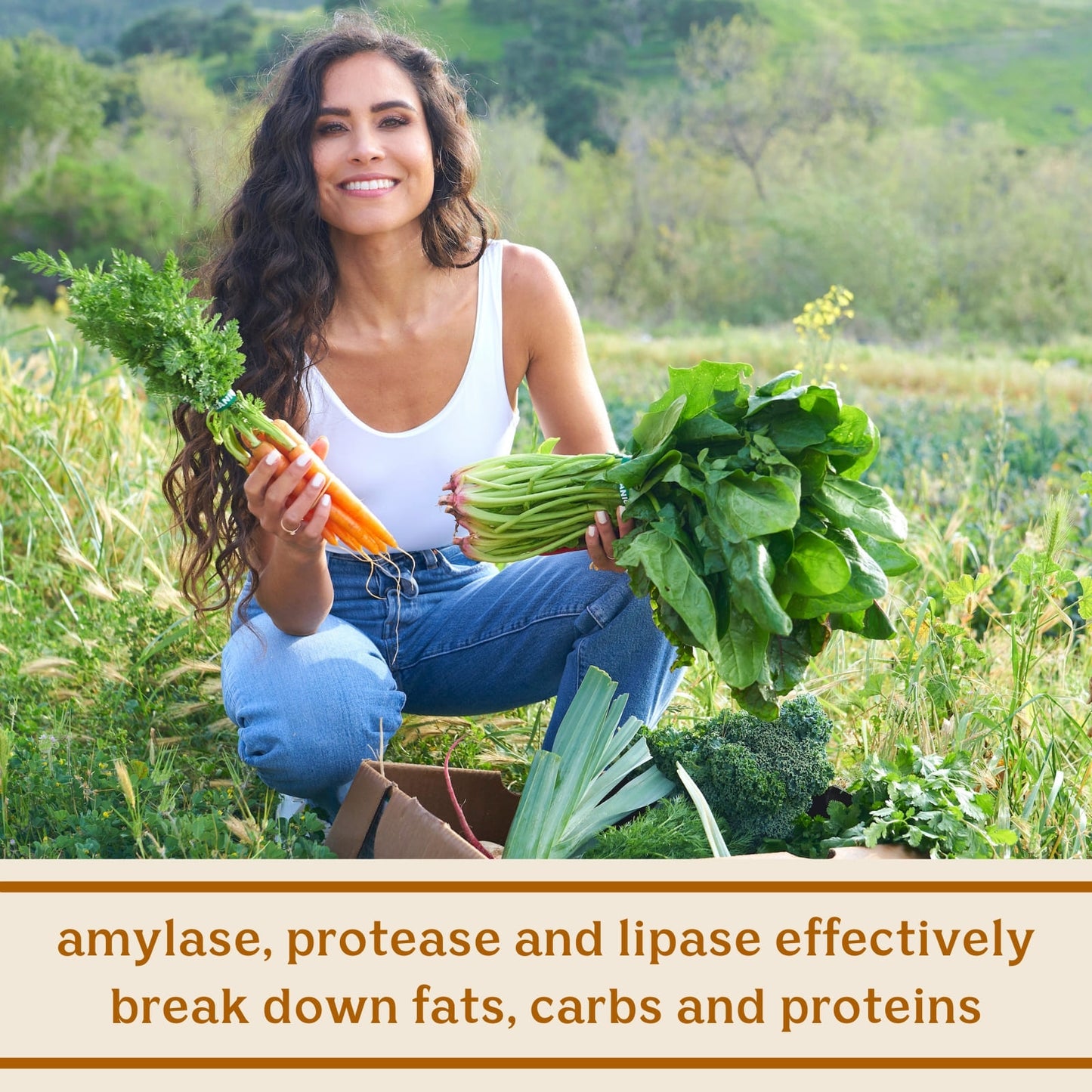 amylase, protease and lipase effectively break down fats, carbs and proteins