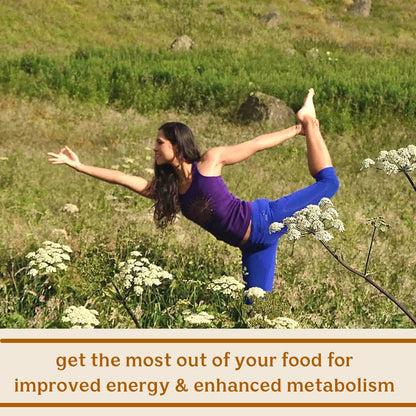 get the most out of your food for improved energy & enhanced metabolism