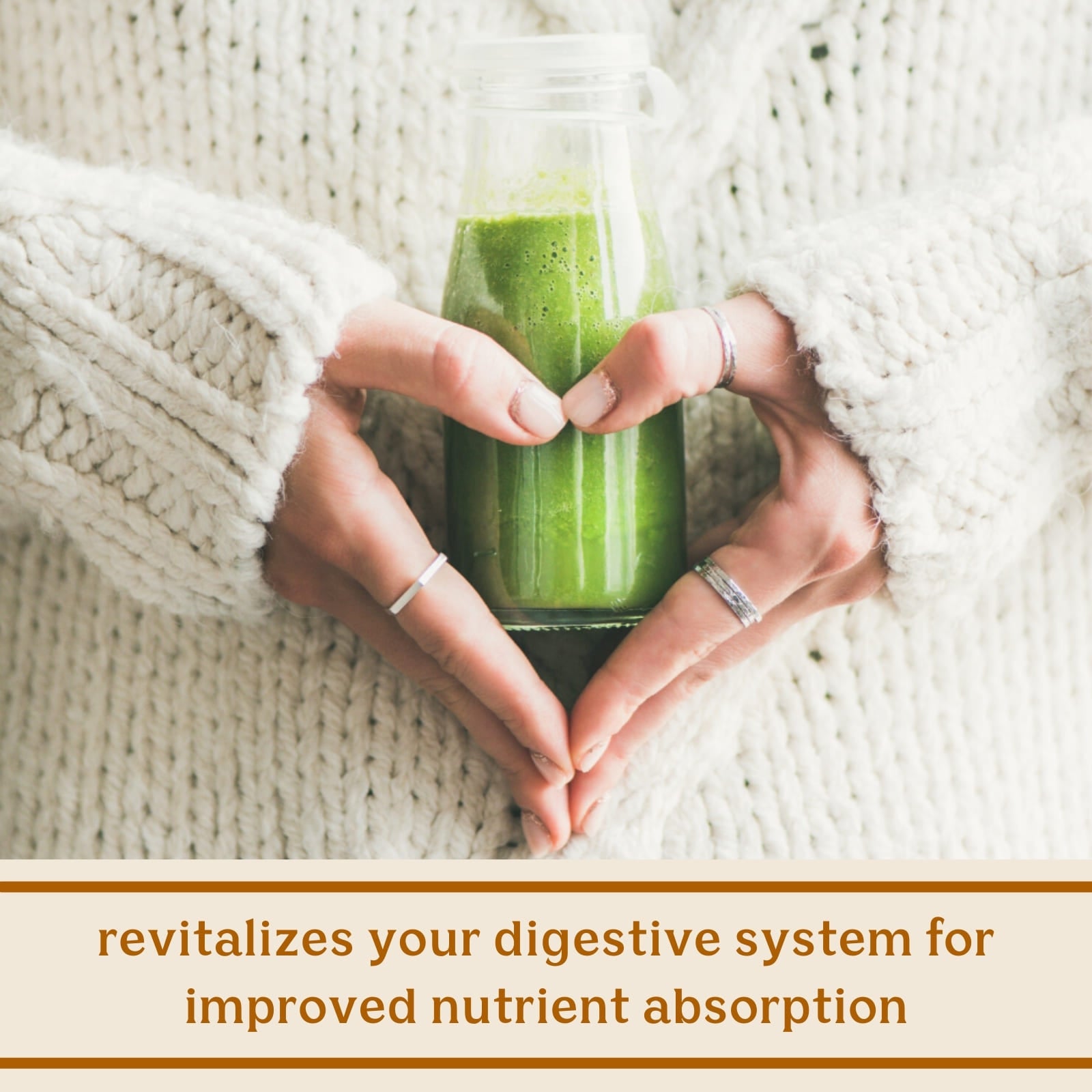 revitalizes your digestive system for improved nutrient absorption