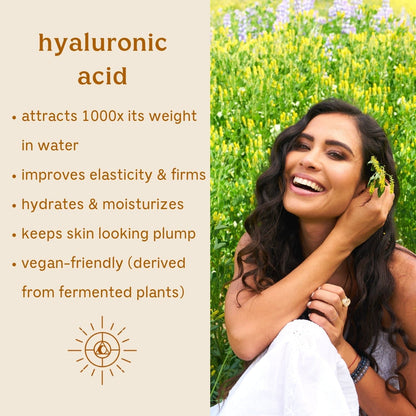 hyaluronic acid

• attracts 1000x its weight in water
• improves elasticity & firms
• hydrates & moisturizes
• keeps skin looking plump
• vegan-friendly (derived from fermented plants)