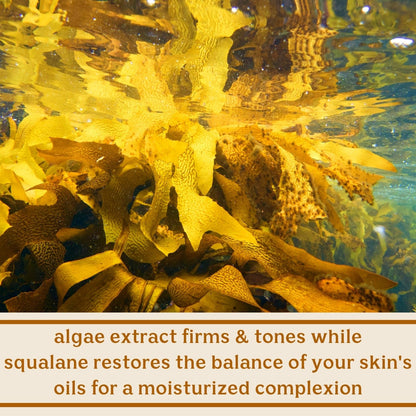 algae extract firms & tones while squalane restores the balance of your skin's oils for a moisturized complexion