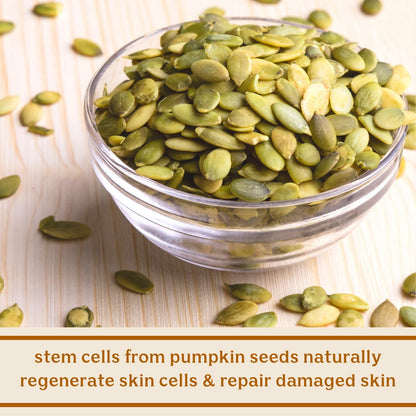 stem cells from pumpkin seeds naturally regenerate skin cells & repair damaged skin