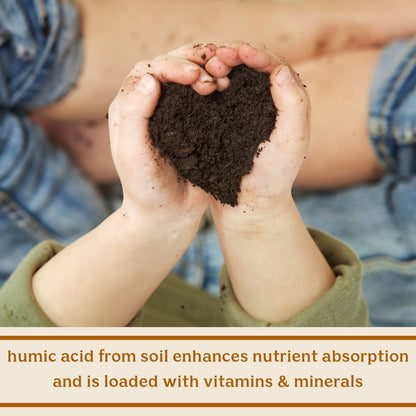 humic acid from soil enhances nutrient absorption and is loaded with vitamins & minerals