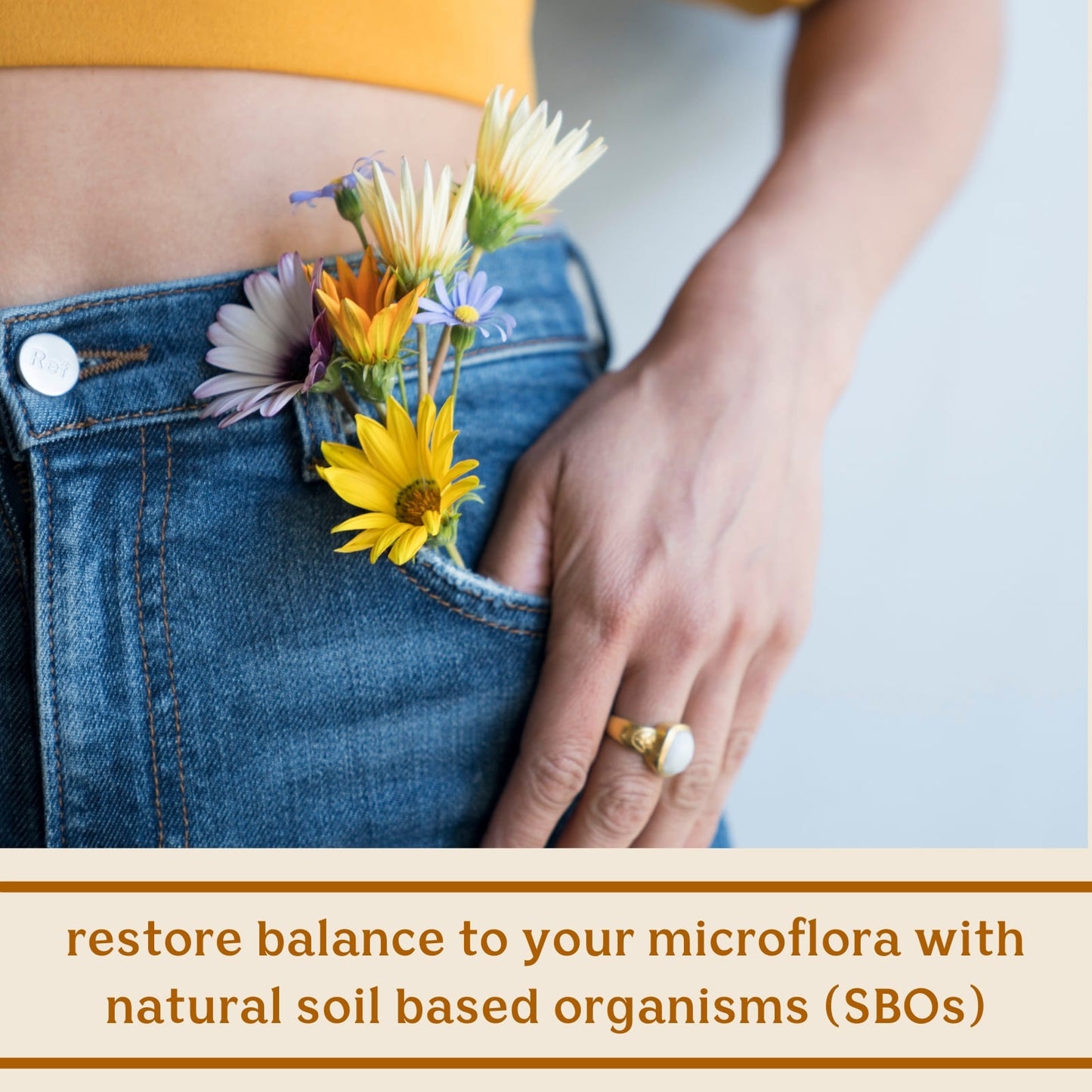 Ref

restore balance to your microflora with natural soil based organisms (SBOs)