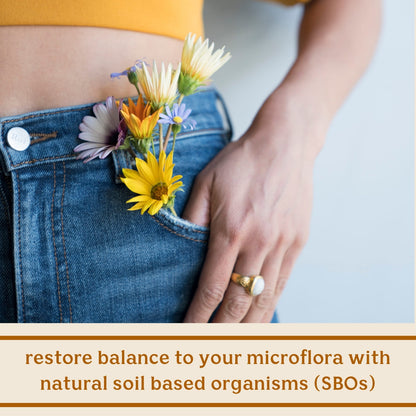 restore balance to your microflora with natural soil based organisms (SBOs)