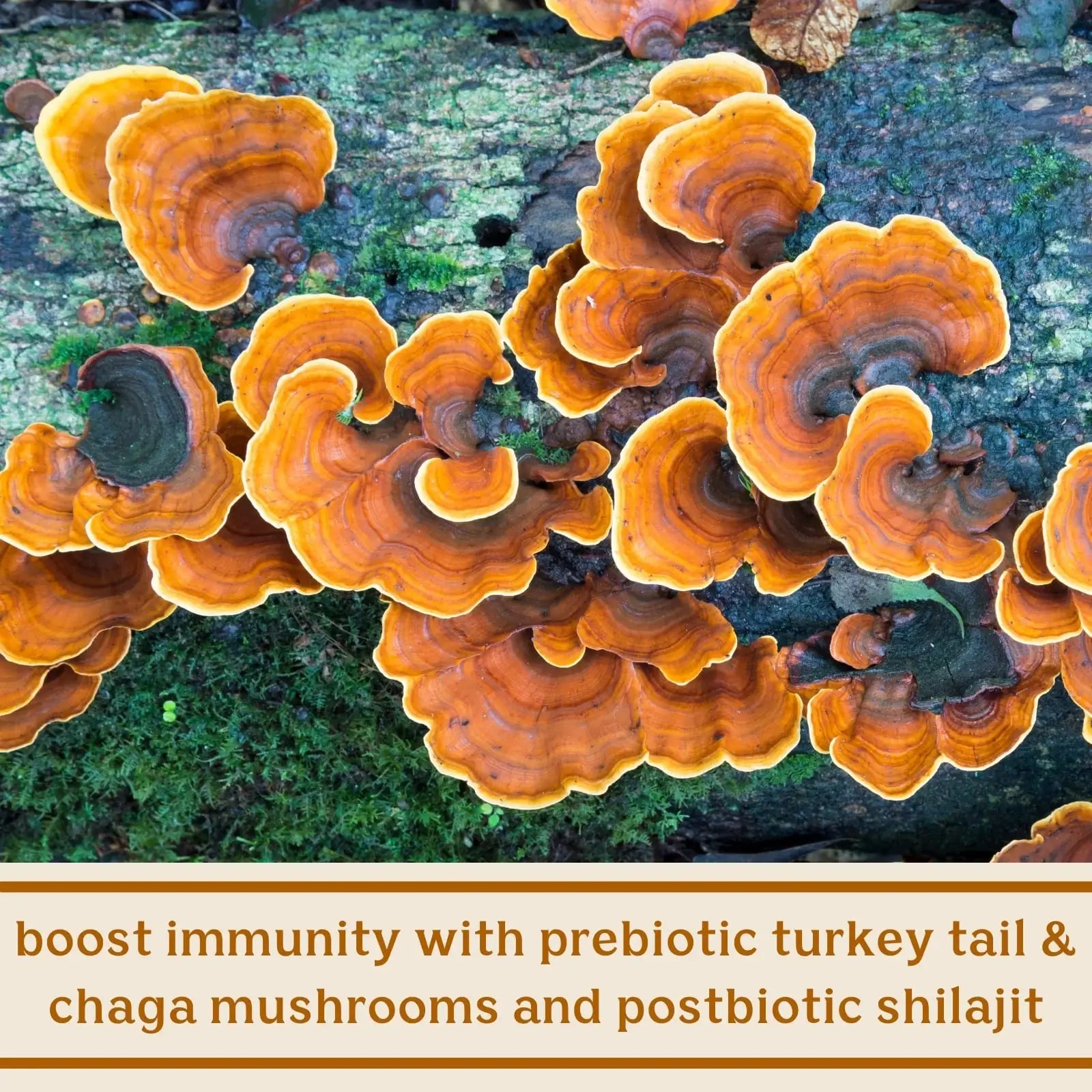 boost immunity with prebiotic turkey tail & chaga mushrooms and postbiotic shilajit