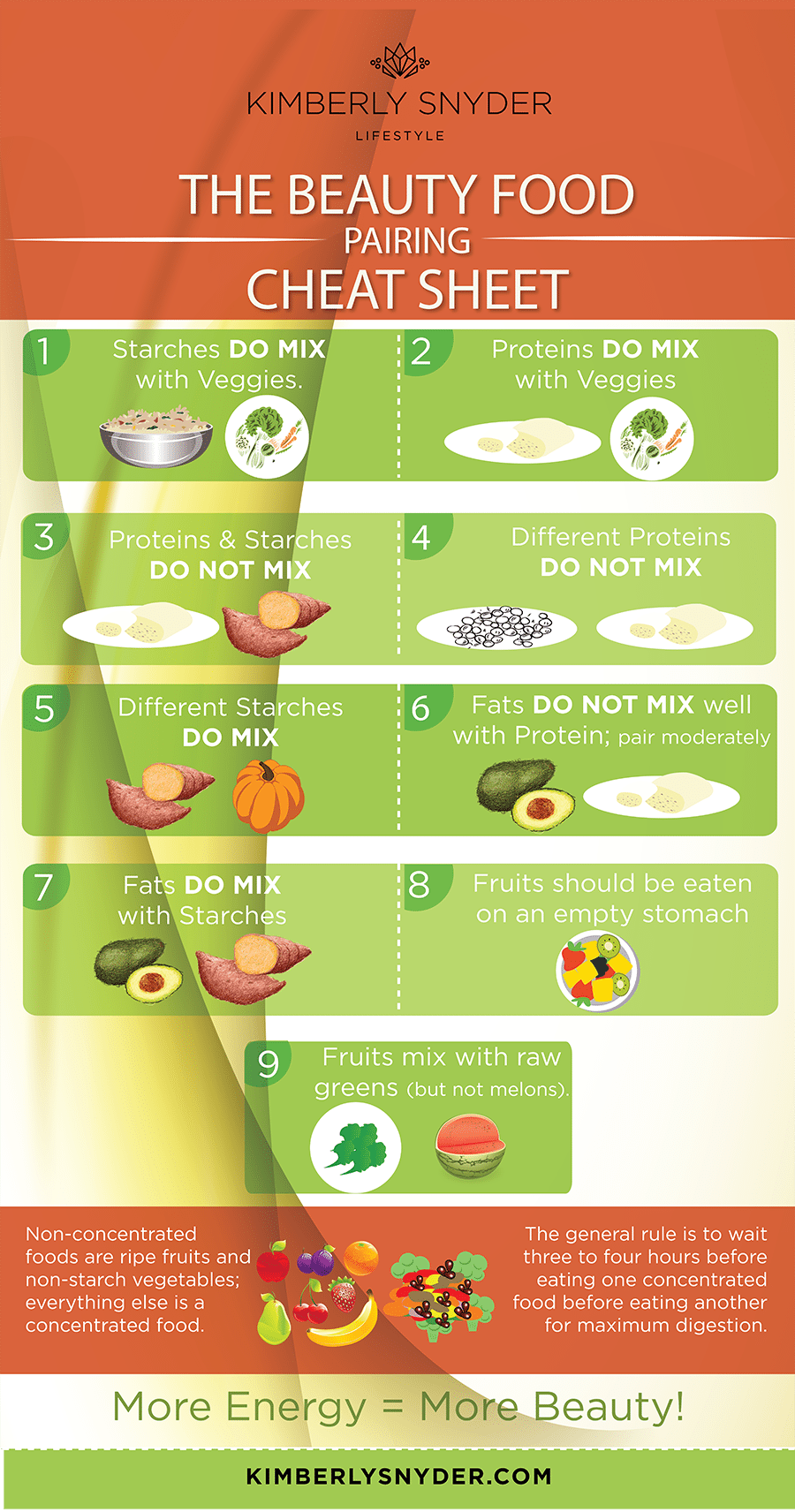 KIMBERLY SNYDER
LIFESTYLE

THE BEAUTY FOOD PAIRING CHEAT SHEET

1 Starches DO MIX with Veggies.

2 Proteins DO MIX with Veggies

3 Proteins & Starches DO NOT MIX

4 Different Proteins DO NOT MIX

5 Different Starches DO MIX

6 Fats DO NOT MIX well with Protein; pair moderately

7 Fats DO MIX with Starches

8 Fruits should be eaten on an empty stomach

9 Fruits mix with raw greens (but not melons).

Non-concentrated foods are ripe fruits and non-starch vegetables; everything else is a concentrated food.

The general rule is to wait three to four hours before eating one concentrated food before eating another for maximum digestion.

More Energy = More Beauty!

KIMBERLYSNYDER.COM